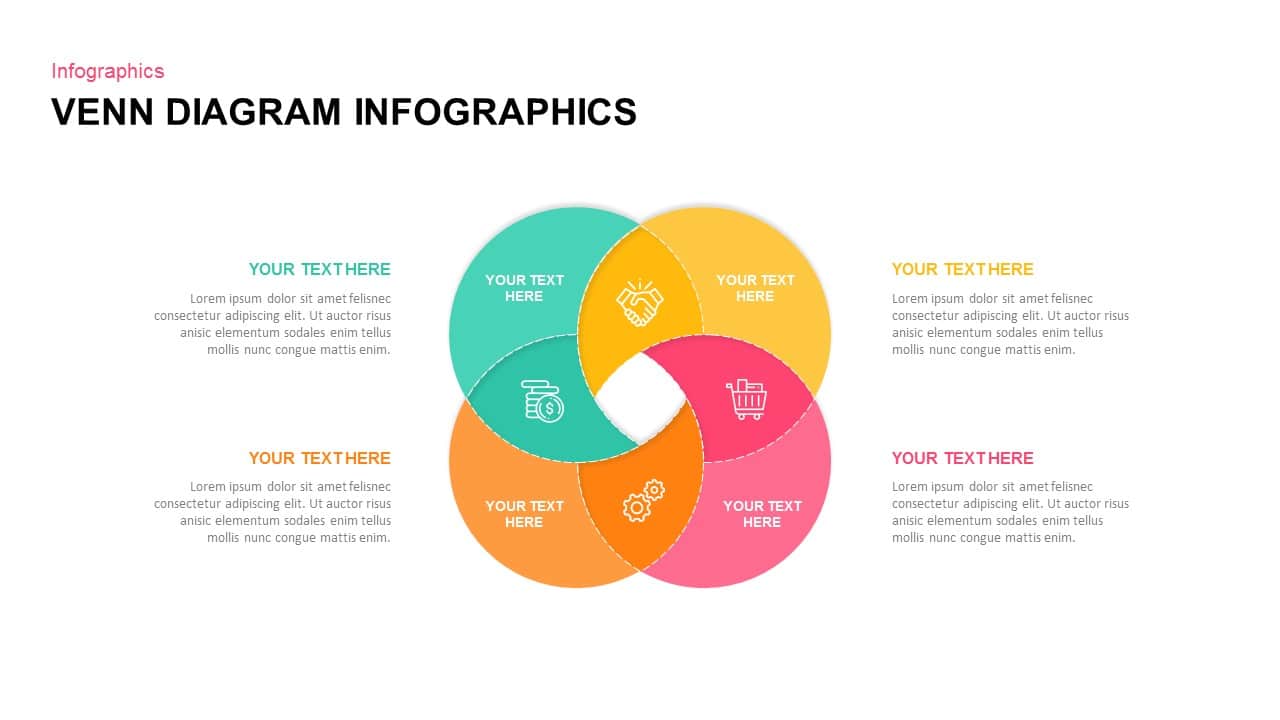 Infographics

VENN DIAGRAM INFOGRAPHICS

YOUR TEXT HERE

Lorem ipsum dolor sit amet felisnec consectetur adipiscing elit. Ut auctor risus anisic elementum sodales enim tellus mollis nunc congue mattis enim.

YOUR TEXT HERE

Lorem ipsum dolor sit amet felisnec consectetur adipiscing elit. Ut auctor risus anisic elementum sodales enim tellus mollis nunc congue mattis enim.

YOUR TEXT HERE

YOUR TEXT HERE

YOUR TEXT HERE

YOUR TEXT HERE

YOUR TEXT HERE

Lorem ipsum dolor sit amet felisnec consectetur adipiscing elit. Ut auctor risus anisic elementum sodales enim tellus mollis nunc congue mattis enim.

YOUR TEXT HERE

Lorem ipsum dolor sit amet felisnec consectetur adipiscing elit. Ut auctor risus anisic elementum sodales enim tellus mollis nunc congue mattis enim.