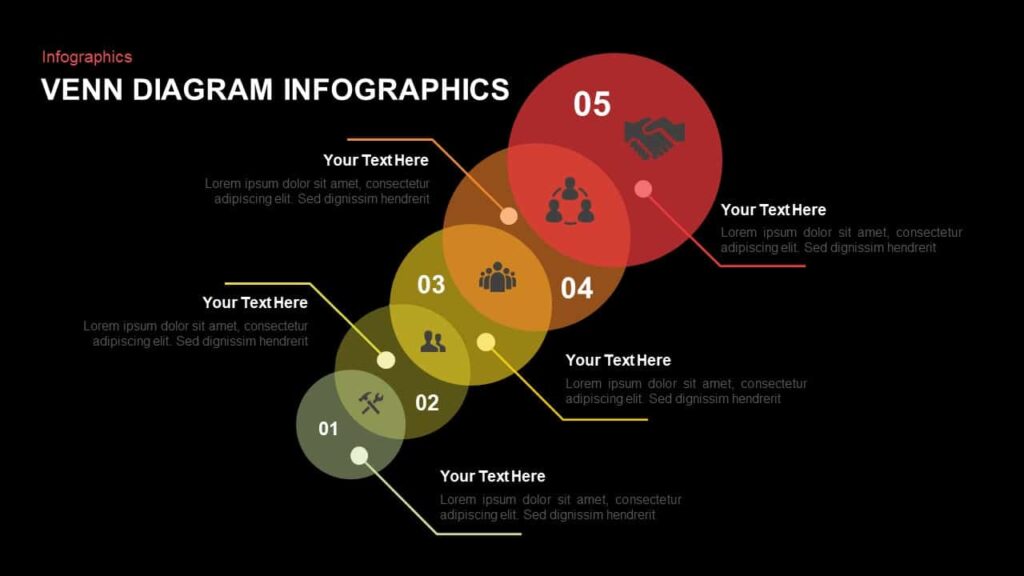 Infographics

VENN DIAGRAM INFOGRAPHICS

05

Your Text Here
Lorem ipsum dolor sit amet, consectetur adipiscing elit. Sed dignissim hendrerit

Your Text Here
Lorem ipsum dolor sit amet, consectetur adipiscing elit. Sed dignissim hendrerit

03

04

Your Text Here
Lorem ipsum dolor sit amet, consectetur adipiscing elit. Sed dignissim hendrerit

Your Text Here
Lorem ipsum dolor sit amet, consectetur adipiscing elit. Sed dignissim hendrerit

02

01

Your Text Here
Lorem ipsum dolor sit amet, consectetur adipiscing elit. Sed dignissim hendrerit