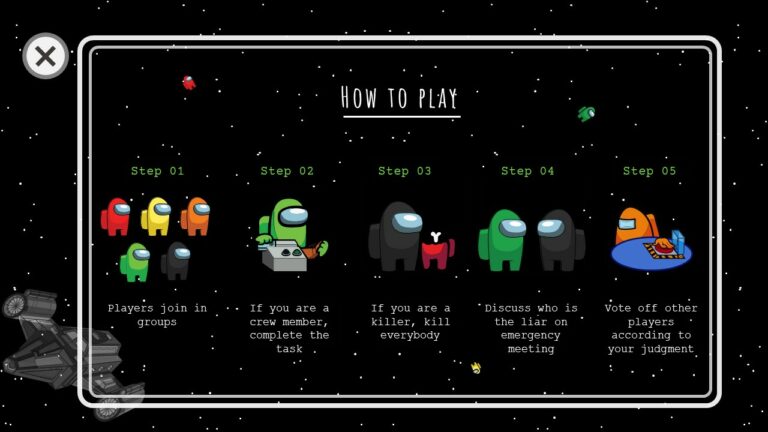 HOW TO PLAY

Step 01
Players join in groups

Step 02
If you are a crew member, complete the task

Step 03
If you are a killer, kill everybody

Step 04
Discuss who is the liar on emergency meeting

Step 05
Vote off other players according to your judgment