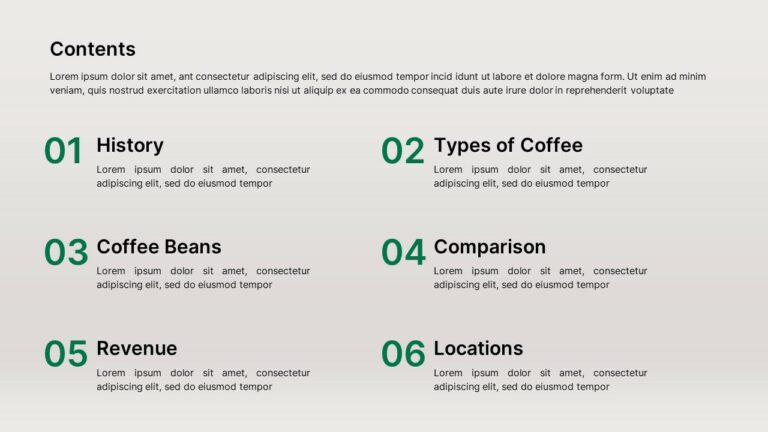 Contents

Lorem ipsum dolor sit amet, ant consectetur adipiscing elit, sed do eiusmod tempor incid idunt ut labore et dolore magna form. Ut enim ad minim veniam, quis nostrud exercitation ullamco laboris nisi ut aliquip ex ea commodo consequat duis aute irure dolor in reprehenderit voluptate

01 History
Lorem ipsum dolor sit amet, consectetur adipiscing elit, sed do eiusmod tempor

02 Types of Coffee
Lorem ipsum dolor sit amet, consectetur adipiscing elit, sed do eiusmod tempor

03 Coffee Beans
Lorem ipsum dolor sit amet, consectetur adipiscing elit, sed do eiusmod tempor

04 Comparison
Lorem ipsum dolor sit amet, consectetur adipiscing elit, sed do eiusmod tempor

05 Revenue
Lorem ipsum dolor sit amet, consectetur adipiscing elit, sed do eiusmod tempor

06 Locations
Lorem ipsum dolor sit amet, consectetur adipiscing elit, sed do eiusmod tempor