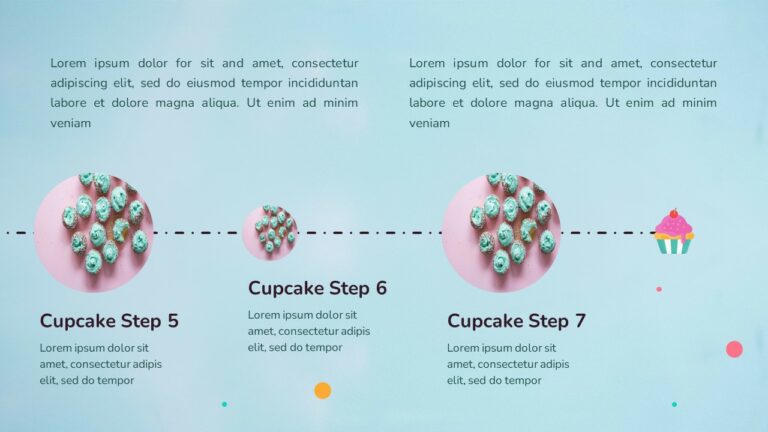 Lorem ipsum dolor for sit and amet, consectetur adipiscing elit, sed do eiusmod tempor incididuntan labore et dolore magna aliqua. Ut enim ad minim veniam

Lorem ipsum dolor for sit and amet, consectetur adipiscing elit, sed do eiusmod tempor incididuntan labore et dolore magna aliqua. Ut enim ad minim veniam

Cupcake Step 5

Lorem ipsum dolor sit amet, consectetur adipis elit, sed do tempor

Cupcake Step 6

Lorem ipsum dolor sit amet, consectetur adipis elit, sed do tempor

Cupcake Step 7

Lorem ipsum dolor sit amet, consectetur adipis elit, sed do tempor