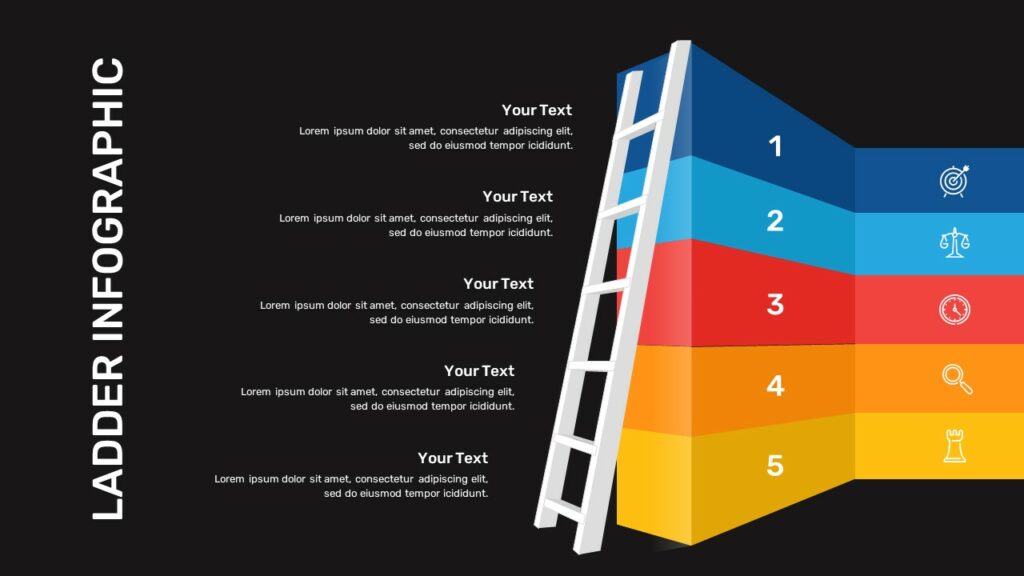 LADDER INFOGRAPHIC

Your Text
Lorem ipsum dolor sit amet, consectetur adipiscing elit, sed do eiusmod tempor icididunt.

Your Text
Lorem ipsum dolor sit amet, consectetur adipiscing elit, sed do eiusmod tempor icididunt.

Your Text
Lorem ipsum dolor sit amet, consectetur adipiscing elit, sed do eiusmod tempor icididunt.

Your Text
Lorem ipsum dolor sit amet, consectetur adipiscing elit, sed do eiusmod tempor icididunt.

Your Text
Lorem ipsum dolor sit amet, consectetur adipiscing elit, sed do eiusmod tempor icididunt.

1
2
3
4
5