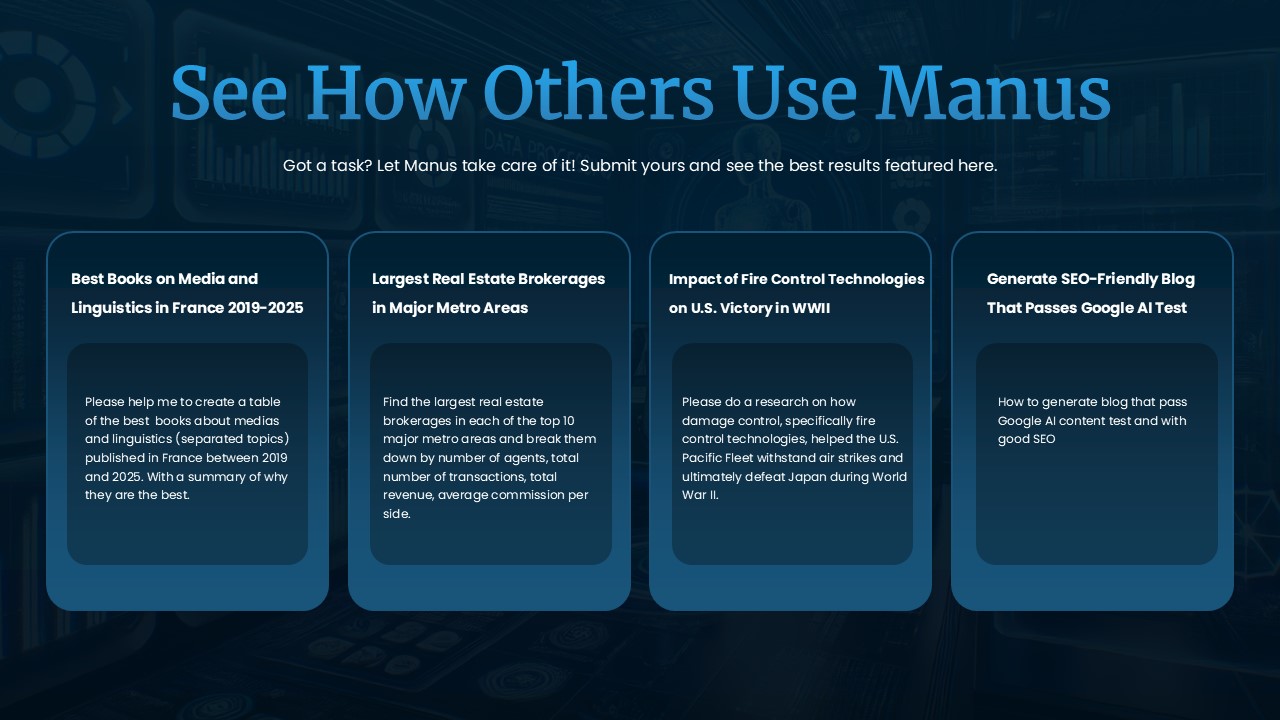 See How Others Use Manus

Got a task? Let Manus take care of it! Submit yours and see the best results featured here.

Best Books on Media and Linguistics in France 2019-2025

Please help me to create a table of the best books about medias and linguistics (separated topics) published in France between 2019 and 2025. With a summary of why they are the best.

Largest Real Estate Brokerages in Major Metro Areas

Find the largest real estate brokerages in each of the top 10 major metro areas and break them down by number of agents, total number of transactions, total revenue, average commission per side.

Impact of Fire Control Technologies on U.S. Victory in WWII

Please do a research on how damage control, specifically fire control technologies, helped the U.S. Pacific Fleet withstand air strikes and ultimately defeat Japan during World War II.

Generate SEO-Friendly Blog That Passes Google AI Test

How to generate blog that pass Google AI content test and with good SEO