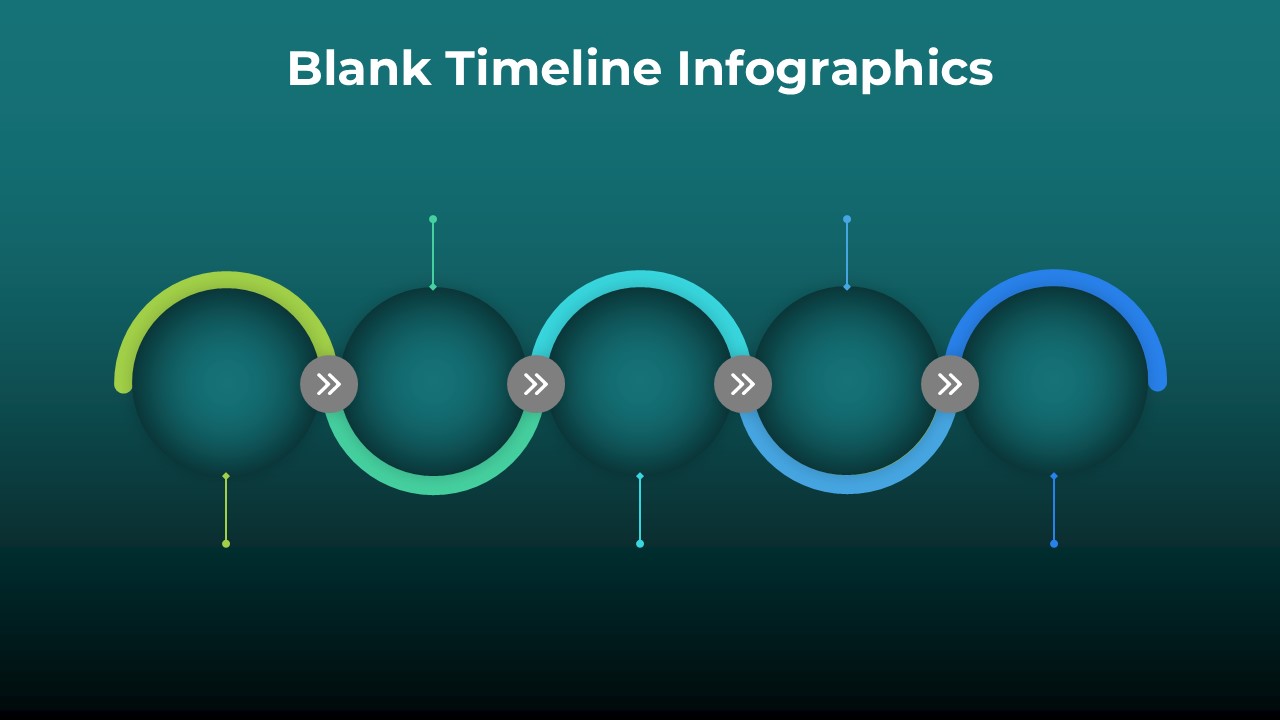 Blank Timeline Infographics