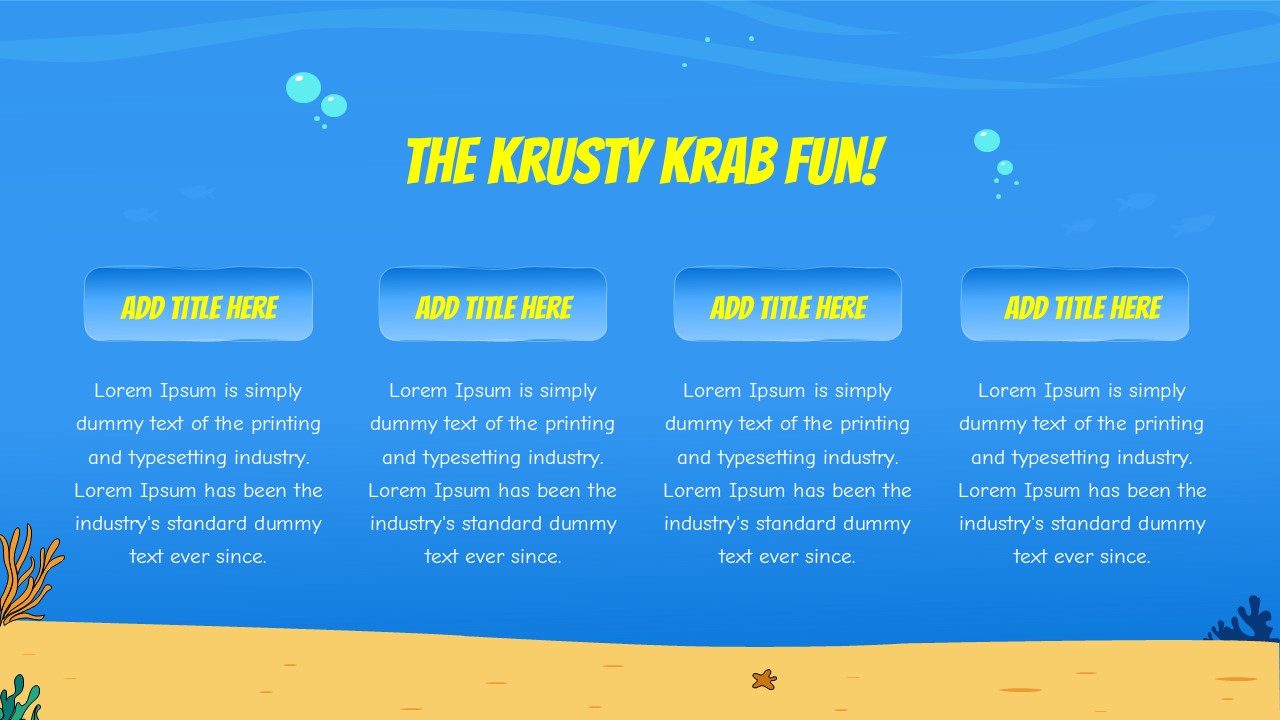 THE KRUSTY KRAB FUN!

ADD TITLE HERE

Lorem Ipsum is simply dummy text of the printing and typesetting industry. Lorem Ipsum has been the industry's standard dummy text ever since.

ADD TITLE HERE

Lorem Ipsum is simply dummy text of the printing and typesetting industry. Lorem Ipsum has been the industry's standard dummy text ever since.

ADD TITLE HERE

Lorem Ipsum is simply dummy text of the printing and typesetting industry. Lorem Ipsum has been the industry's standard dummy text ever since.

ADD TITLE HERE

Lorem Ipsum is simply dummy text of the printing and typesetting industry. Lorem Ipsum has been the industry's standard dummy text ever since.