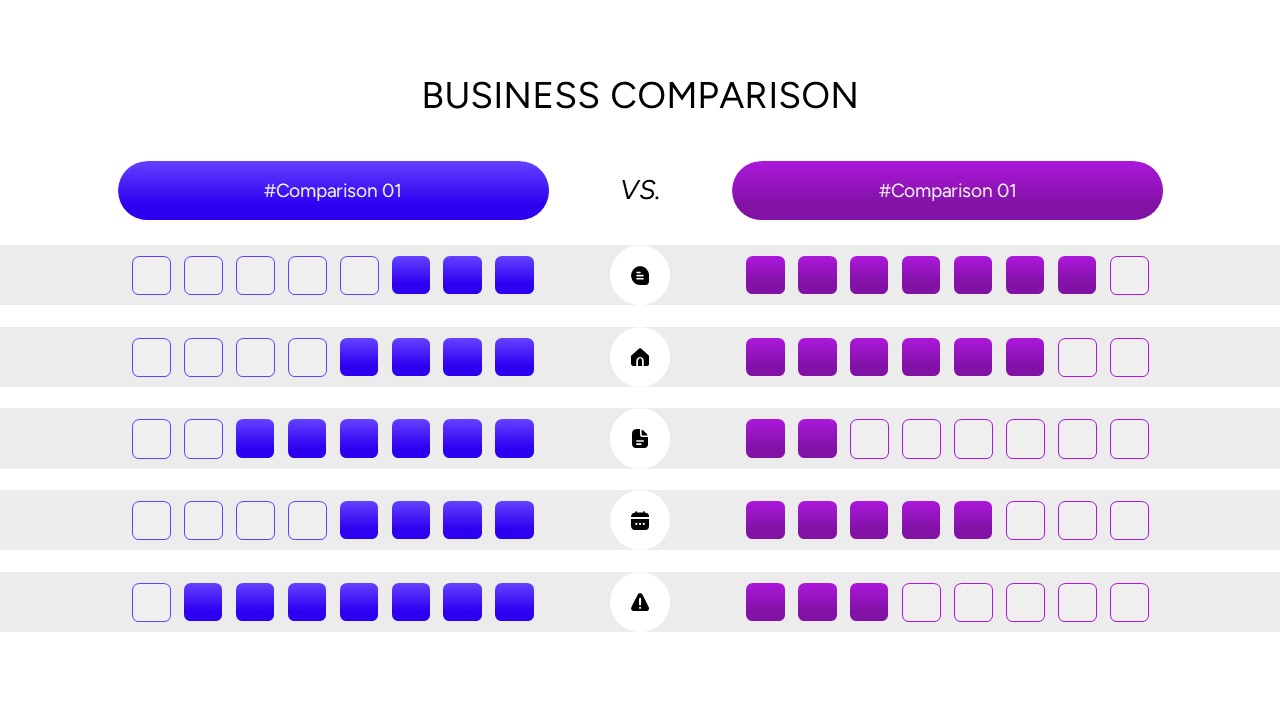 BUSINESS COMPARISON

#Comparison 01

VS.

#Comparison 01