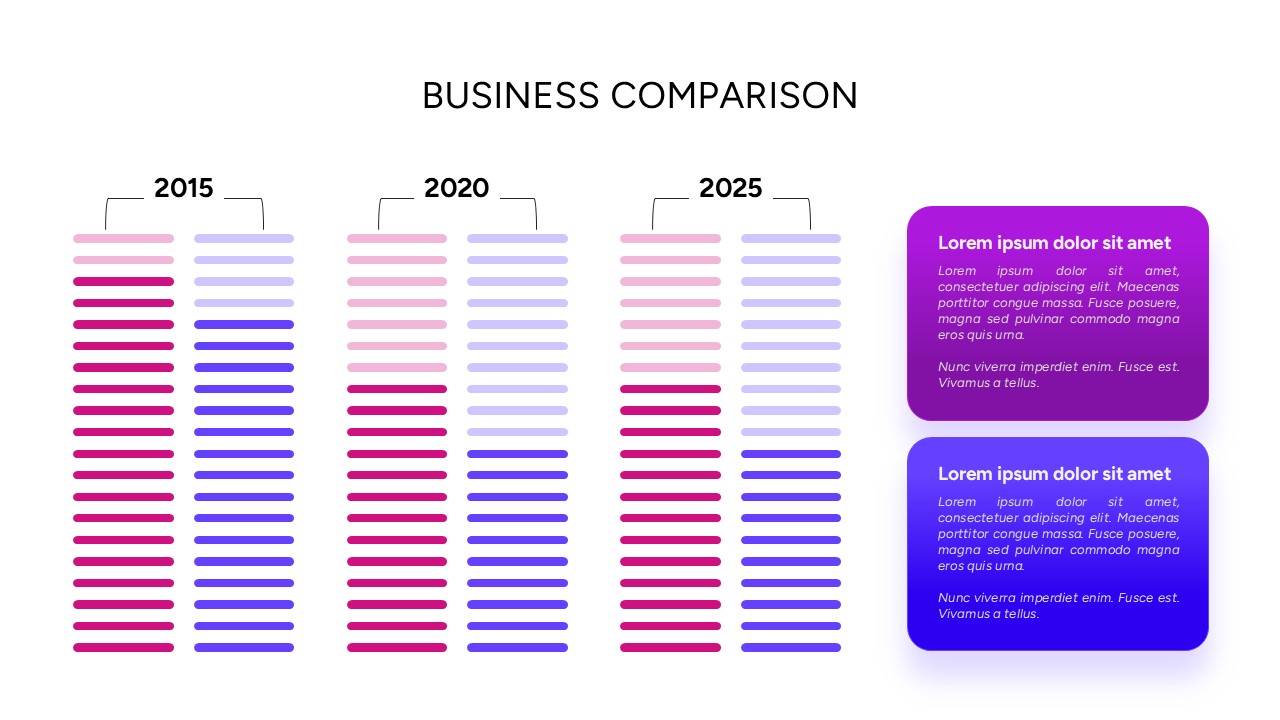 BUSINESS COMPARISON

2015

2020

2025

Lorem ipsum dolor sit amet

Lorem ipsum dolor sit amet, consectetuer adipiscing elit. Maecenas porttitor congue massa. Fusce posuere, magna sed pulvinar commodo magna eros quis urna.

Nunc viverra imperdiet enim. Fusce est. Vivamus a tellus.

Lorem ipsum dolor sit amet

Lorem ipsum dolor sit amet, consectetuer adipiscing elit. Maecenas porttitor congue massa. Fusce posuere, magna sed pulvinar commodo magna eros quis urna.

Nunc viverra imperdiet enim. Fusce est. Vivamus a tellus.