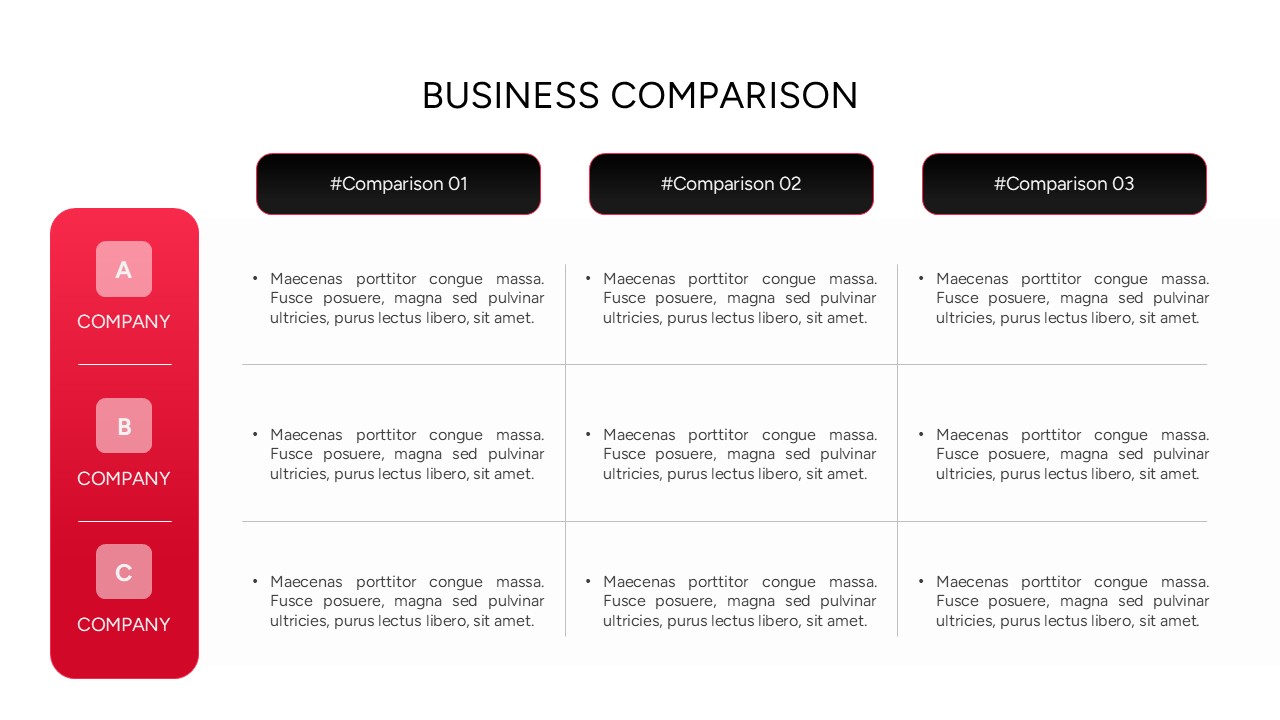 BUSINESS COMPARISON

|  | #Comparison 01 | #Comparison 02 | #Comparison 03 |
|---|---|---|---|
| A COMPANY | • Maecenas porttitor congue massa. Fusce posuere, magna sed pulvinar ultricies, purus lectus libero, sit amet. | • Maecenas porttitor congue massa. Fusce posuere, magna sed pulvinar ultricies, purus lectus libero, sit amet. | • Maecenas porttitor congue massa. Fusce posuere, magna sed pulvinar ultricies, purus lectus libero, sit amet. |
| B COMPANY | • Maecenas porttitor congue massa. Fusce posuere, magna sed pulvinar ultricies, purus lectus libero, sit amet. | • Maecenas porttitor congue massa. Fusce posuere, magna sed pulvinar ultricies, purus lectus libero, sit amet. | • Maecenas porttitor congue massa. Fusce posuere, magna sed pulvinar ultricies, purus lectus libero, sit amet. |
| C COMPANY | • Maecenas porttitor congue massa. Fusce posuere, magna sed pulvinar ultricies, purus lectus libero, sit amet. | • Maecenas porttitor congue massa. Fusce posuere, magna sed pulvinar ultricies, purus lectus libero, sit amet. | • Maecenas porttitor congue massa. Fusce posuere, magna sed pulvinar ultricies, purus lectus libero, sit amet. |