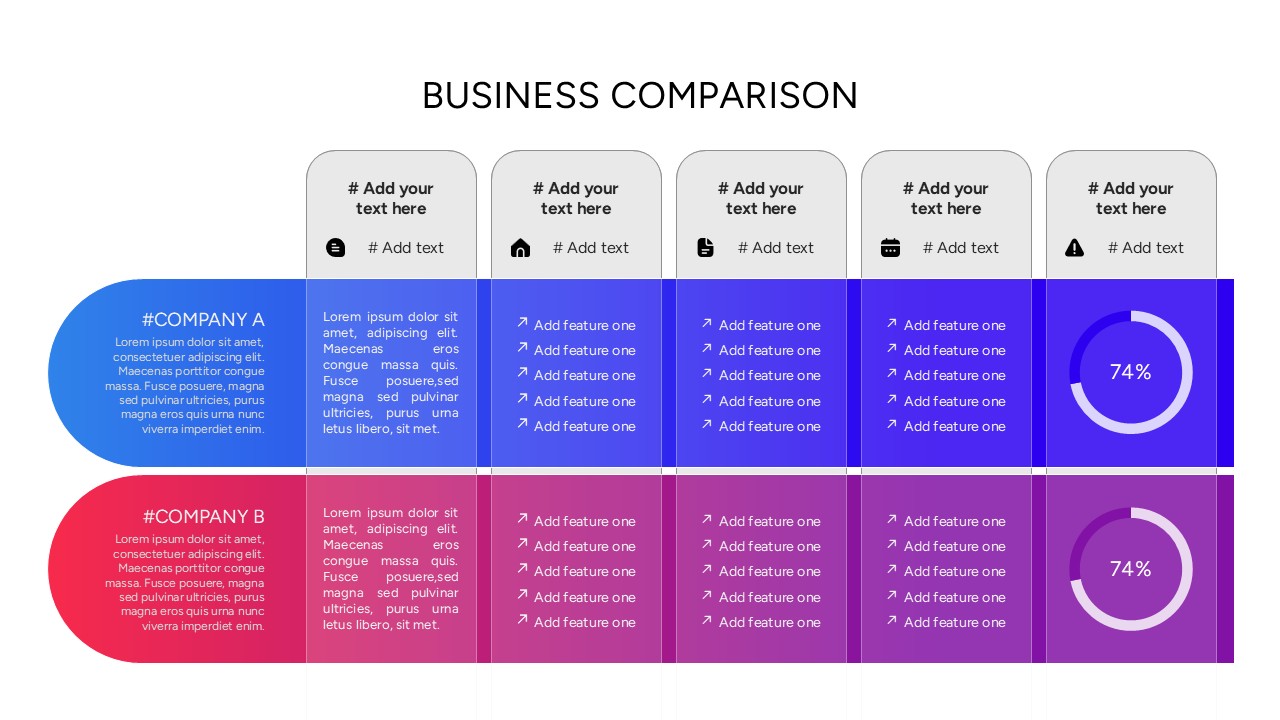 BUSINESS COMPARISON

| | # Add your text here # Add text | # Add your text here # Add text | # Add your text here # Add text | # Add your text here # Add text | # Add your text here # Add text |
|---|---|---|---|---|---|
| #COMPANY A Lorem ipsum dolor sit amet, consectetuer adipiscing elit. Maecenas porttitor congue massa. Fusce posuere, magna sed pulvinar ultricies, purus magna eros quis urna nunc viverra imperdiet enim. | Lorem ipsum dolor sit amet, adipiscing elit. Maecenas eros congue massa quis. Fusce posuere,sed magna sed pulvinar ultricies, purus urna letus libero, sit met. | ↗ Add feature one ↗ Add feature one ↗ Add feature one ↗ Add feature one ↗ Add feature one | ↗ Add feature one ↗ Add feature one ↗ Add feature one ↗ Add feature one ↗ Add feature one | ↗ Add feature one ↗ Add feature one ↗ Add feature one ↗ Add feature one ↗ Add feature one | 74% |
| #COMPANY B Lorem ipsum dolor sit amet, consectetuer adipiscing elit. Maecenas porttitor congue massa. Fusce posuere, magna sed pulvinar ultricies, purus magna eros quis urna nunc viverra imperdiet enim. | Lorem ipsum dolor sit amet, adipiscing elit. Maecenas eros congue massa quis. Fusce posuere,sed magna sed pulvinar ultricies, purus urna letus libero, sit met. | ↗ Add feature one ↗ Add feature one ↗ Add feature one ↗ Add feature one ↗ Add feature one | ↗ Add feature one ↗ Add feature one ↗ Add feature one ↗ Add feature one ↗ Add feature one | ↗ Add feature one ↗ Add feature one ↗ Add feature one ↗ Add feature one ↗ Add feature one | 74% |